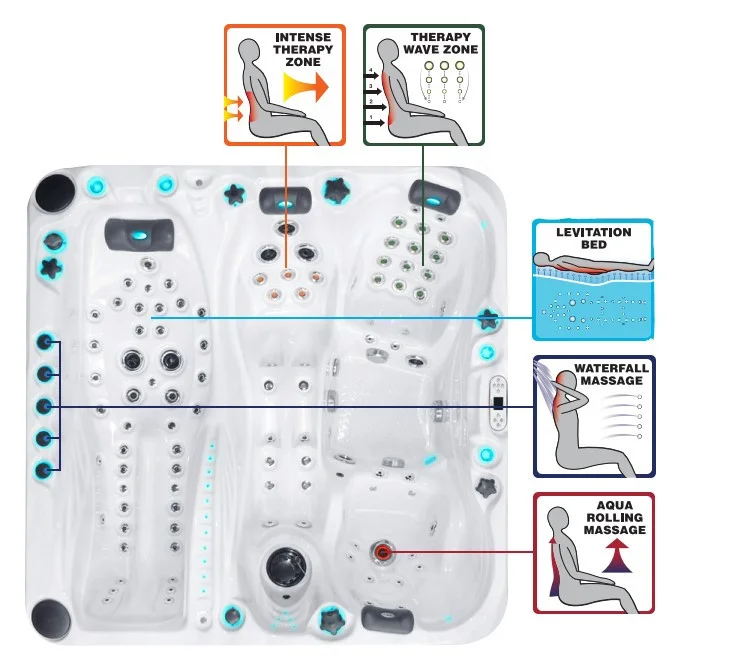 INTENSE THERAPY ZONE

THERAPY WAVE ZONE

4
3
2
1

LEVITATION BED

WATERFALL MASSAGE

AQUA ROLLING MASSAGE